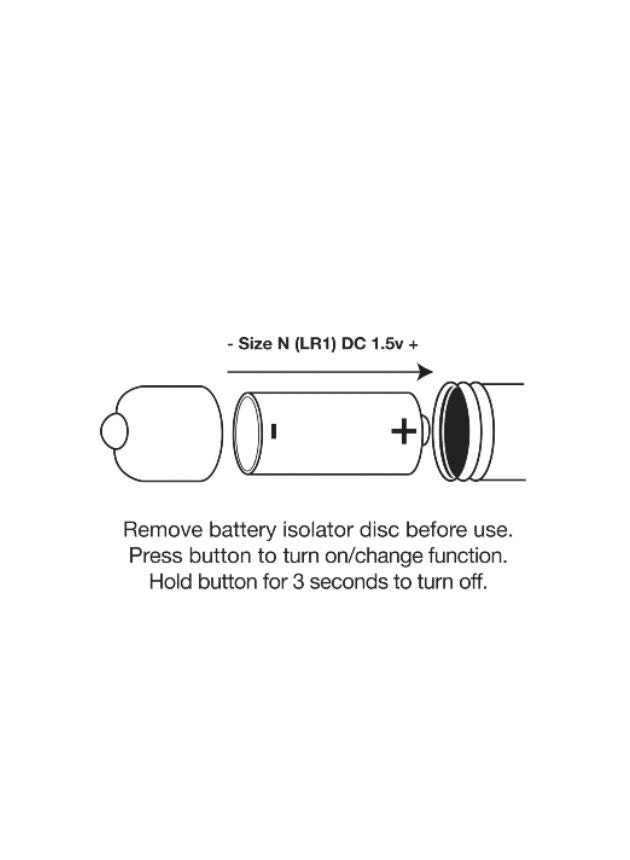 - Size N (LR1) DC 1.5v +

-

+

Remove battery isolator disc before use.
Press button to turn on/change function.
Hold button for 3 seconds to turn off.